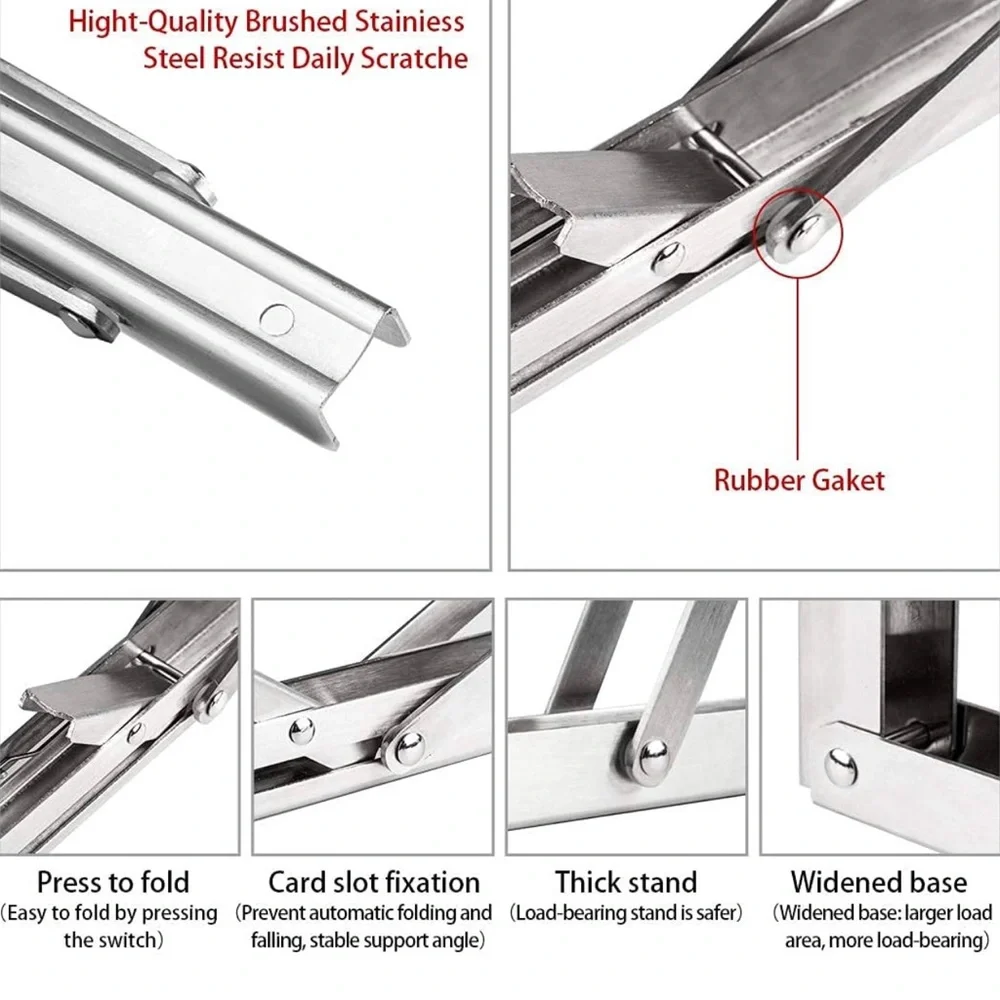 Hight-Quality Brushed Stainiess Steel Resist Daily Scratche

Rubber Gaket

Press to fold
(Easy to fold by pressing the switch)

Card slot fixation
(Prevent automatic folding and falling, stable support angle)

Thick stand
(Load-bearing stand is safer)

Widened base
(Widened base: larger load area, more load-bearing)